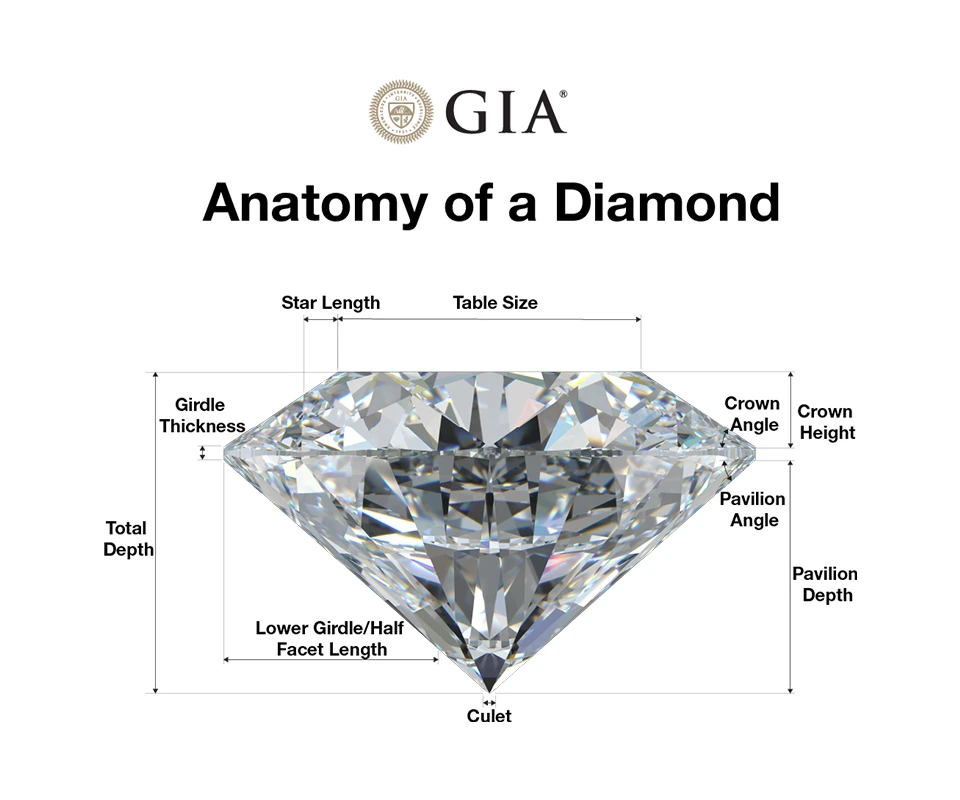 GIA®

Anatomy of a Diamond

Star Length

Table Size

Girdle Thickness

Crown Angle

Crown Height

Pavilion Angle

Total Depth

Pavilion Depth

Lower Girdle/Half Facet Length

Culet